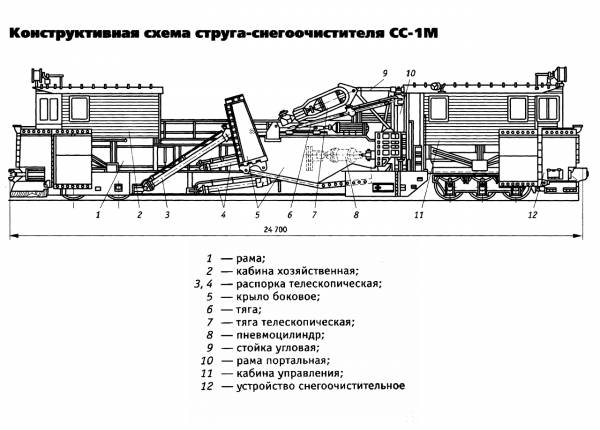 Конструктивная схема струга-снегоочистителя СС-1М

9
10
1
2
3
4
5
6
7
8
11
12
24 700

1 — рама;
2 — кабина хозяйственная;
3, 4 — распорка телескопическая;
5 — крыло боковое;
6 — тяга;
7 — тяга телескопическая;
8 — пневмоцилиндр;
9 — стойка угловая;
10 — рама портальная;
11 — кабина управления;
12 — устройство снегоочистительное